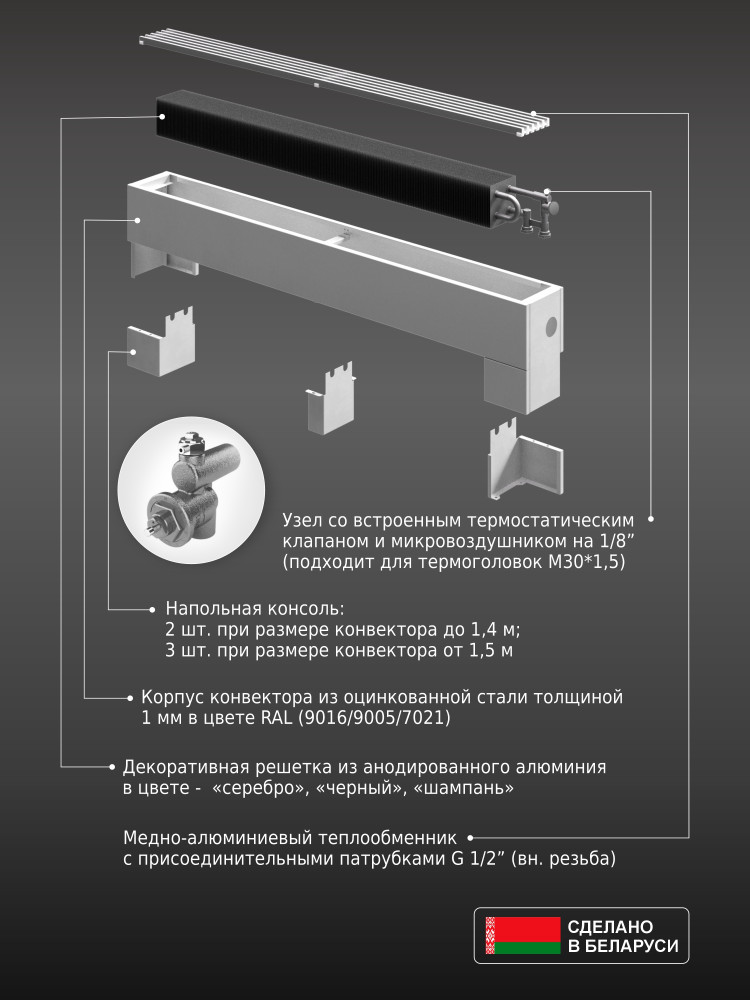 Узел со встроенным термостатическим клапаном и микровоздушником на 1/8”
(подходит для термоголовок М30*1,5)

Напольная консоль:
2 шт. при размере конвектора до 1,4 м;
3 шт. при размере конвектора от 1,5 м

Корпус конвектора из оцинкованной стали толщиной 1 мм в цвете RAL (9016/9005/7021)

Декоративная решетка из анодированного алюминия в цвете - «серебро», «черный», «шампань»

Медно-алюминиевый теплообменник с присоединительными патрубками G 1/2” (вн. резьба)

СДЕЛАНО
В БЕЛАРУСИ